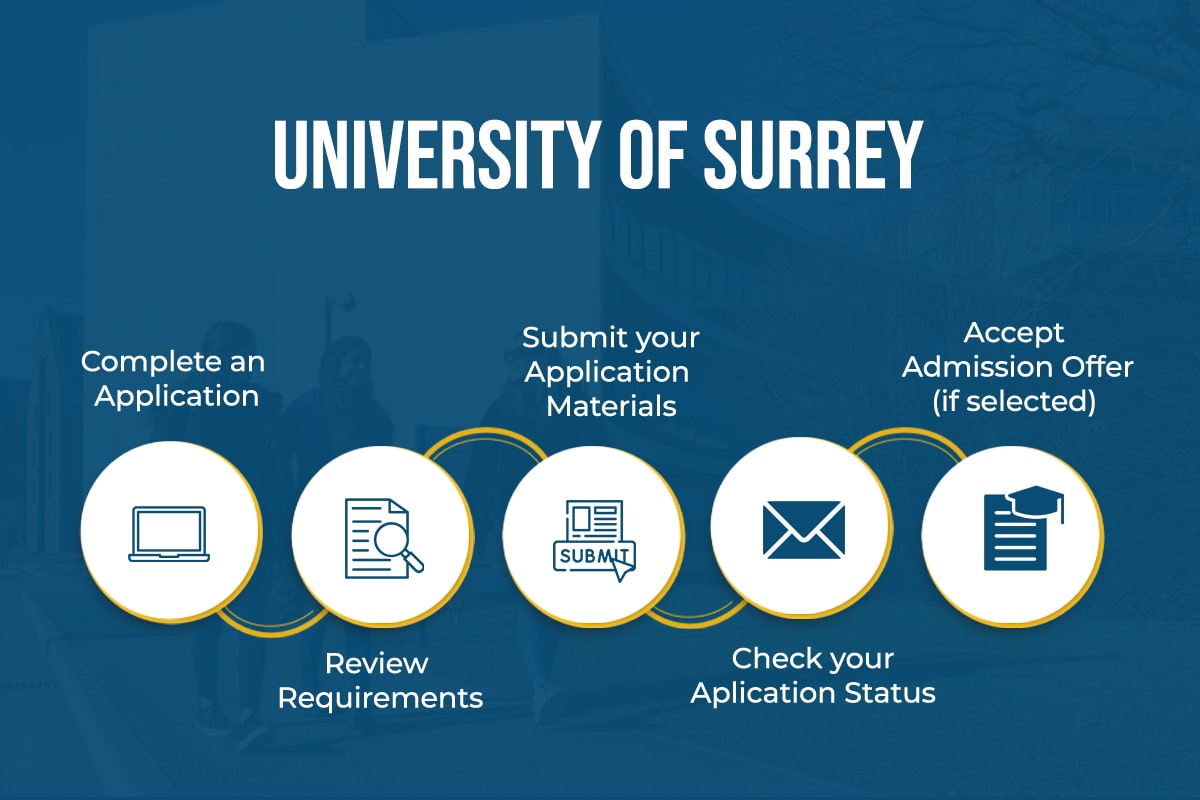 UNIVERSITY OF SURREY

Complete an Application

Review Requirements

Submit your Application Materials

SUBMIT

Check your Aplication Status

Accept Admission Offer (if selected)